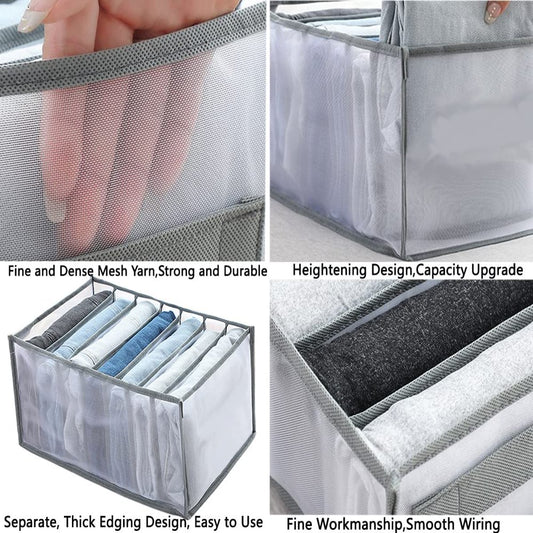 Fine and Dense Mesh Yarn,Strong and Durable

Heightening Design,Capacity Upgrade

Separate, Thick Edging Design, Easy to Use

Fine Workmanship,Smooth Wiring